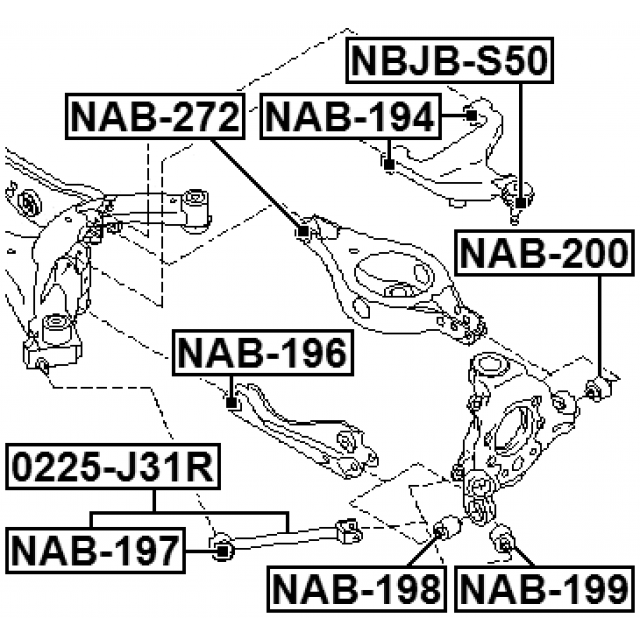 NBJB-S50
NAB-272
NAB-194
NAB-200
NAB-196
0225-J31R
NAB-197
NAB-198
NAB-199