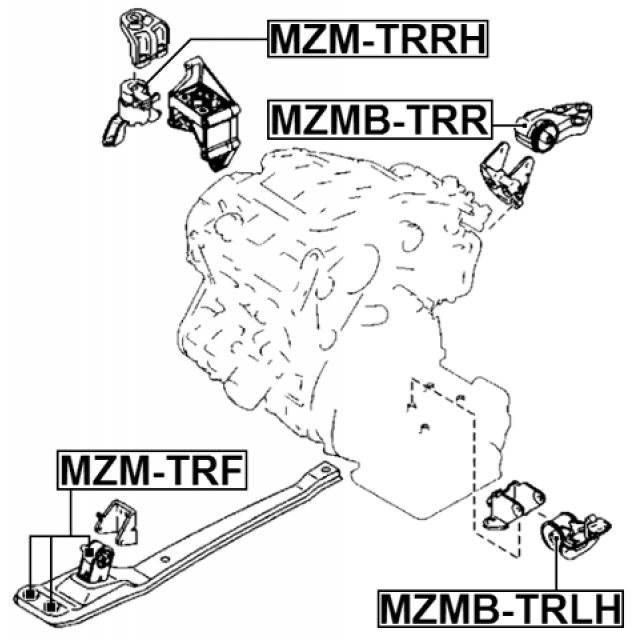 MZM-TRRH

MZMB-TRR

MZM-TRF

MZMB-TRLH