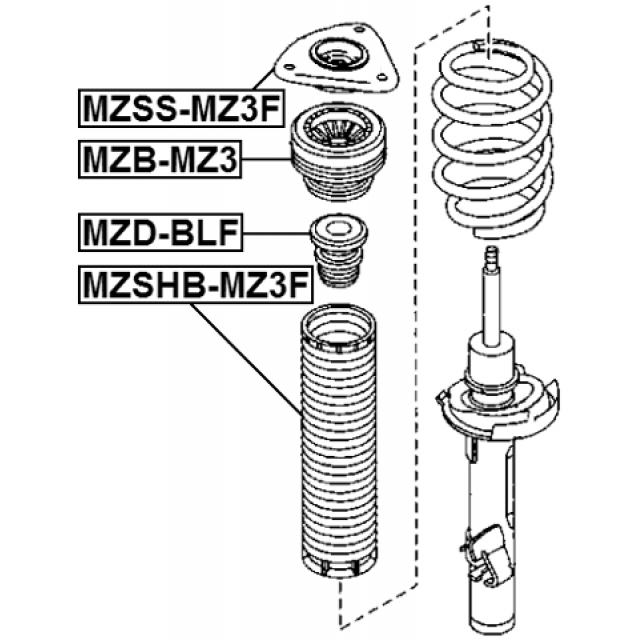 MZSS-MZ3F
MZB-MZ3
MZD-BLF
MZSHB-MZ3F