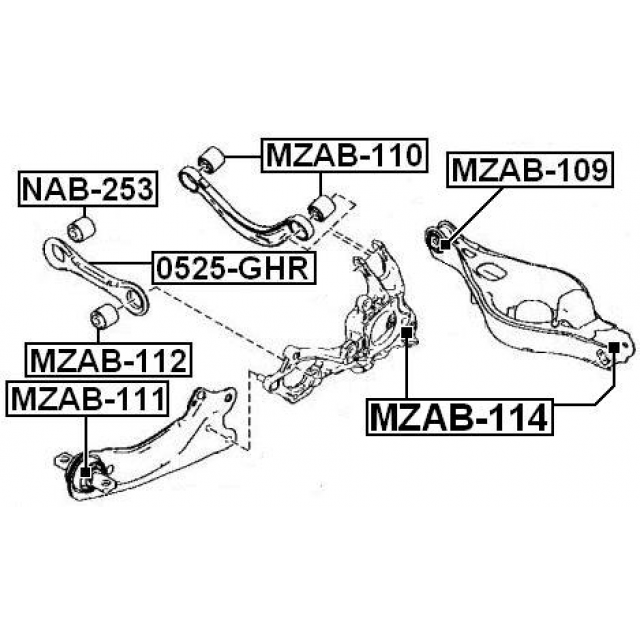 MZAB-110
MZAB-109
NAB-253
0525-GHR
MZAB-112
MZAB-111
MZAB-114