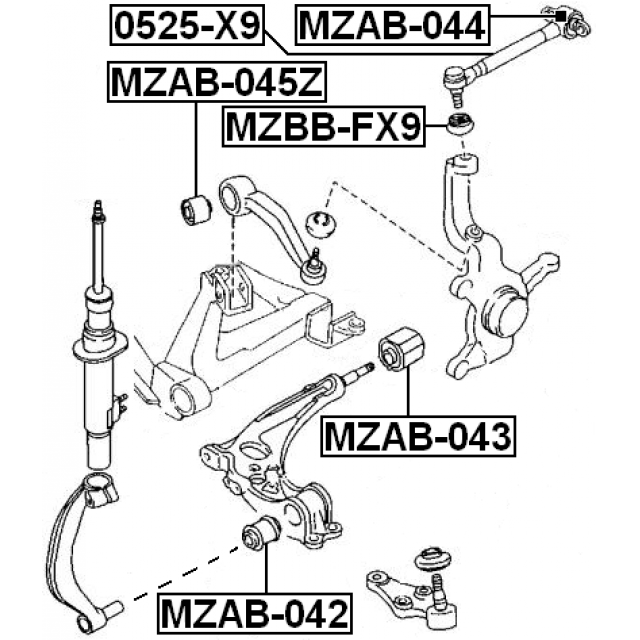 0525-X9
MZAB-044
MZAB-045Z
MZBB-FX9
MZAB-043
MZAB-042