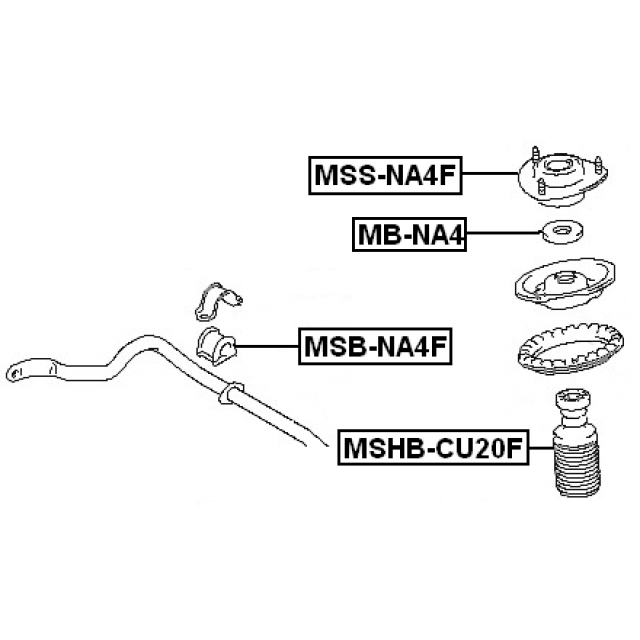 MSS-NA4F
MB-NA4
MSB-NA4F
MSHB-CU20F