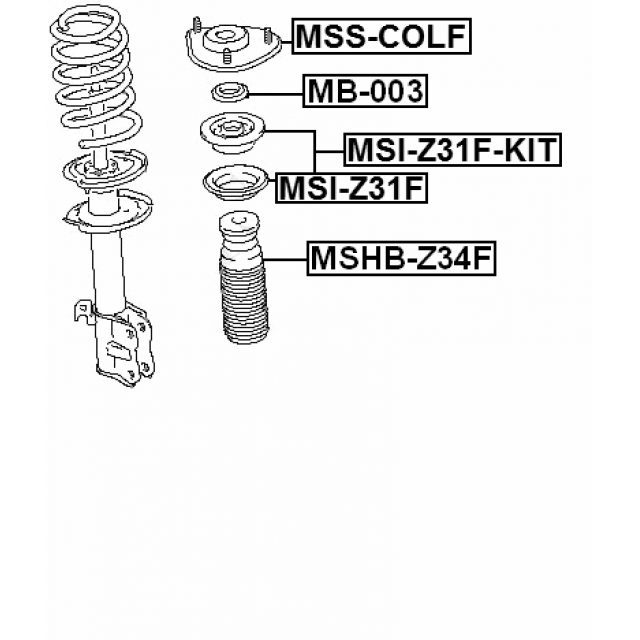 MSS-COLF

MB-003

MSI-Z31F-KIT

MSI-Z31F

MSHB-Z34F