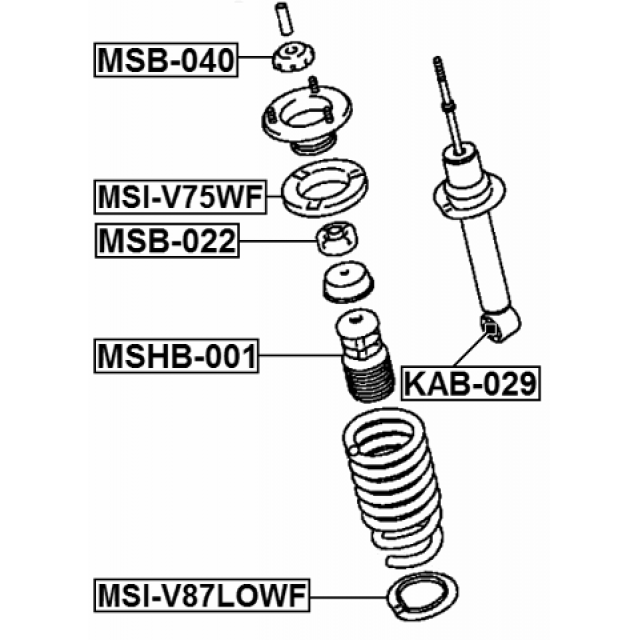 MSB-040

MSI-V75WF

MSB-022

MSHB-001

KAB-029

MSI-V87LOWF