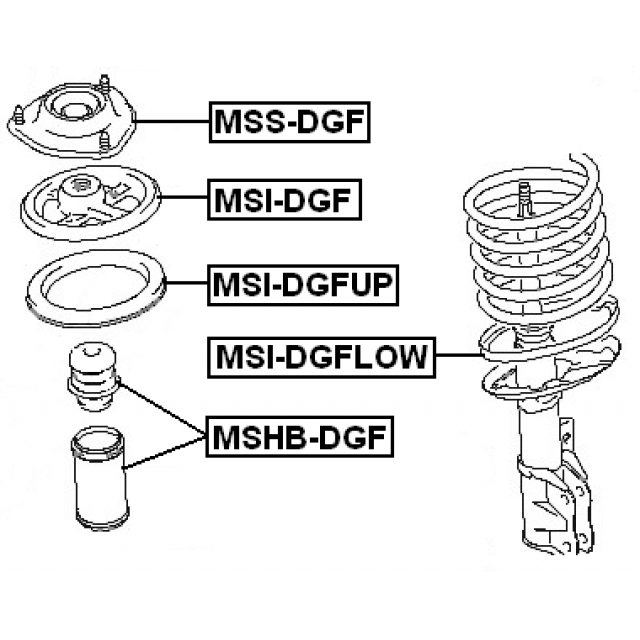 MSS-DGF

MSI-DGF

MSI-DGFUP

MSI-DGFLOW

MSHB-DGF