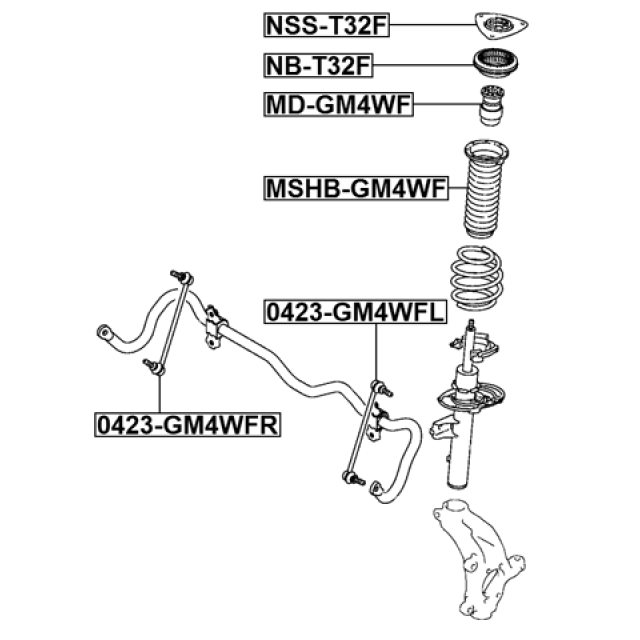 NSS-T32F
NB-T32F
MD-GM4WF
MSHB-GM4WF
0423-GM4WFL
0423-GM4WFR