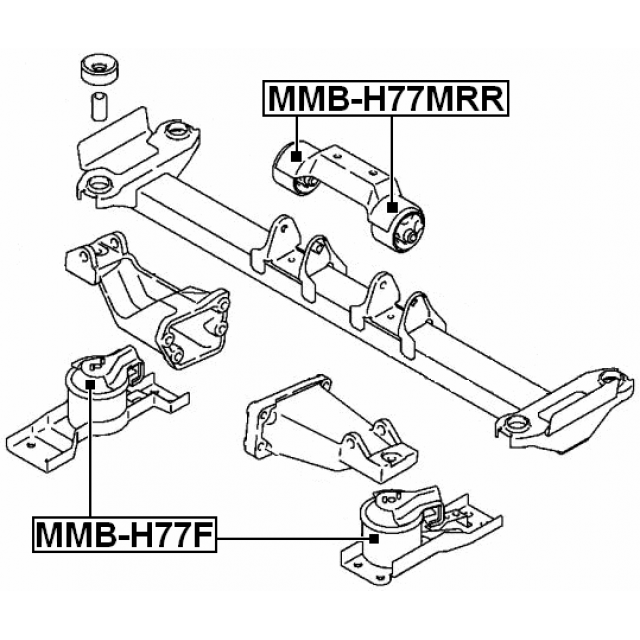 MMB-H77MRR

MMB-H77F