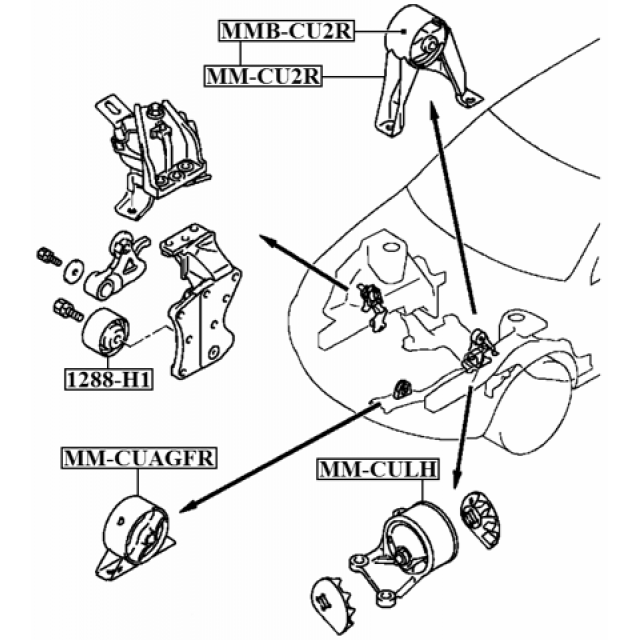 MMB-CU2R
MM-CU2R
1288-H1
MM-CUAGFR
MM-CULH