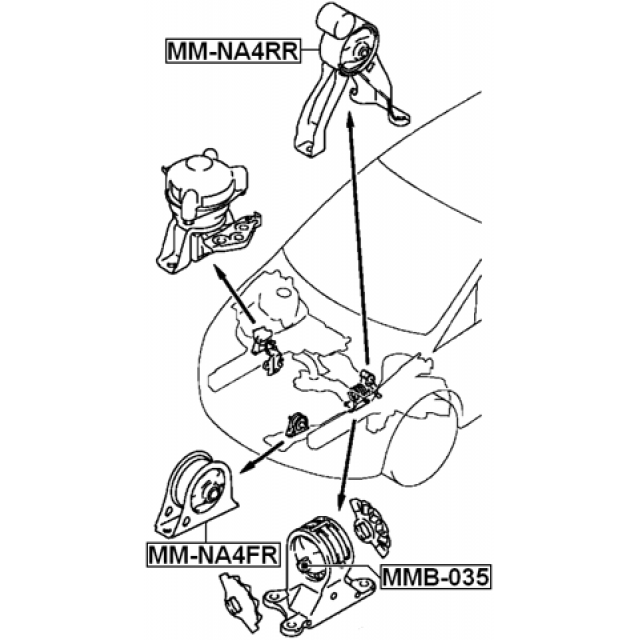 MM-NA4RR

MM-NA4FR

MMB-035