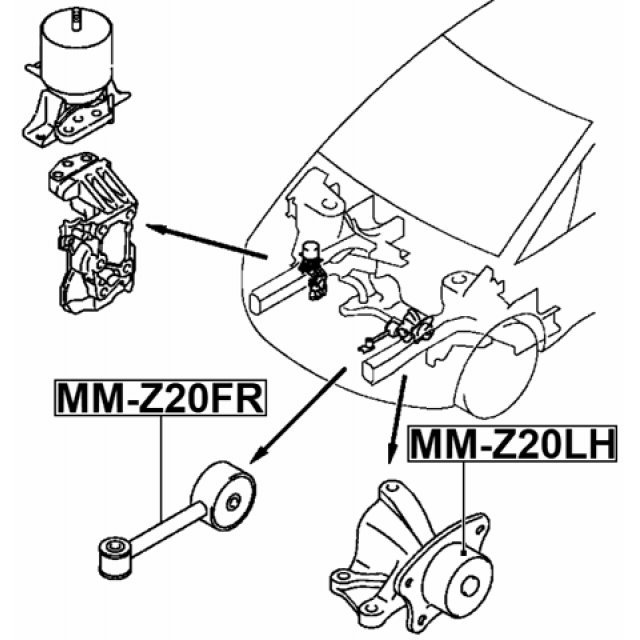 MM-Z20FR

MM-Z20LH