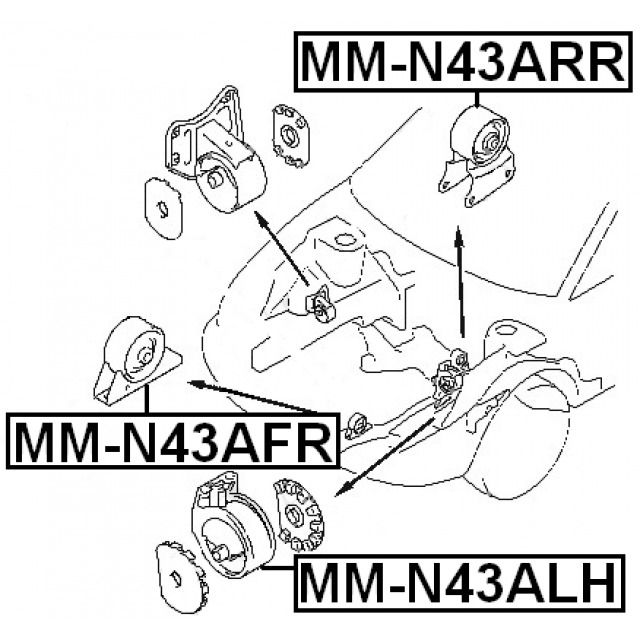 MM-N43ARR

MM-N43AFR

MM-N43ALH