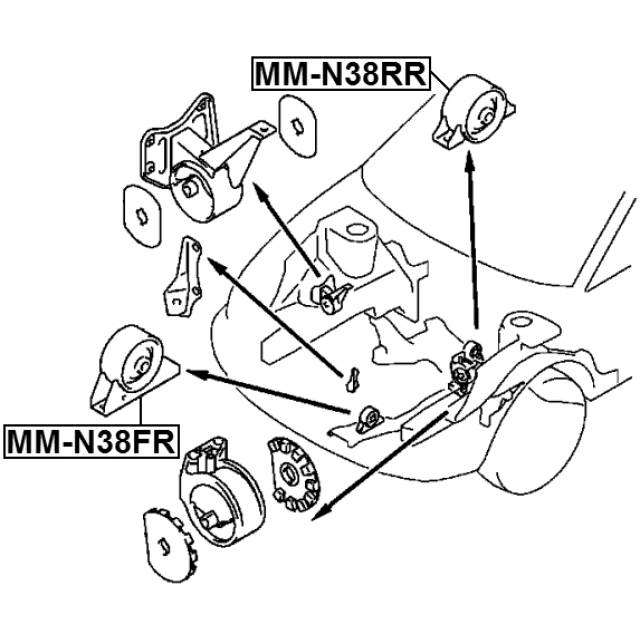 MM-N38RR

MM-N38FR