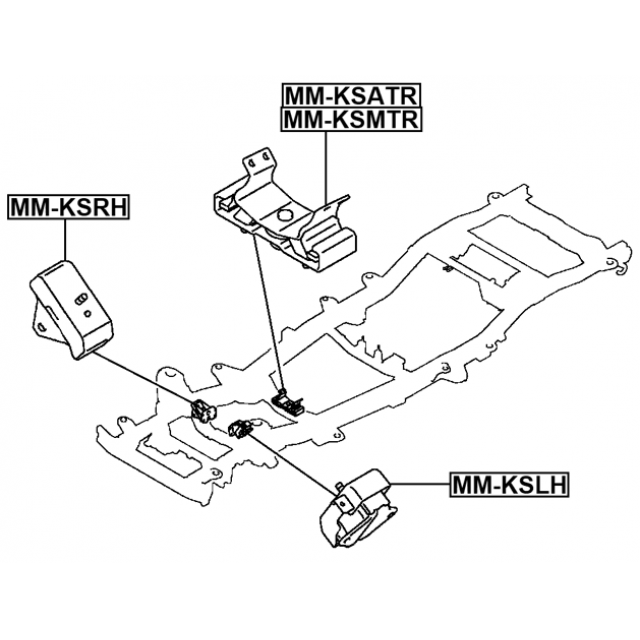 MM-KSATR
MM-KSMTR

MM-KSRH

MM-KSLH