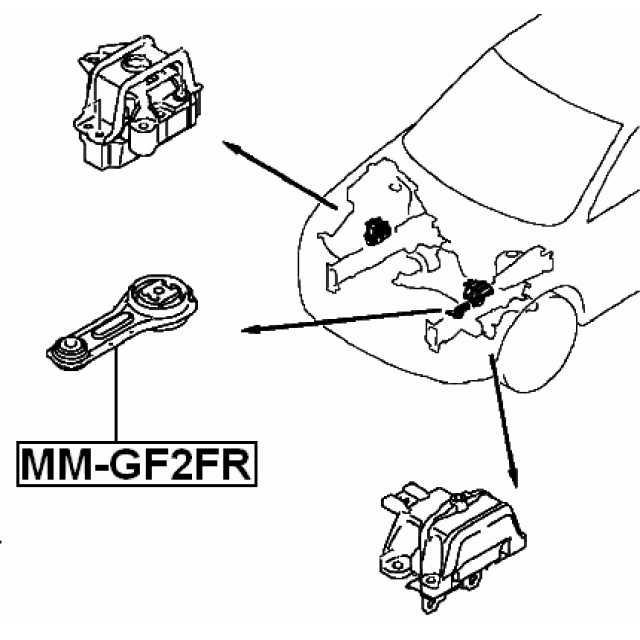 MM-GF2FR