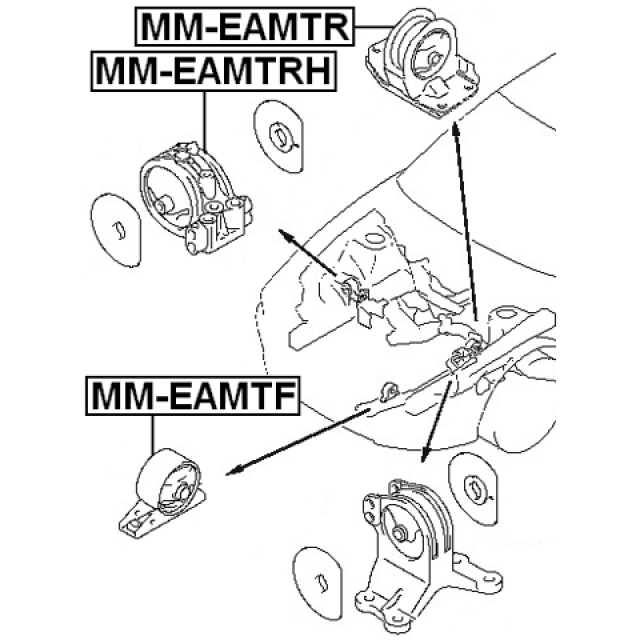 MM-EAMTR
MM-EAMTRH
MM-EAMTF