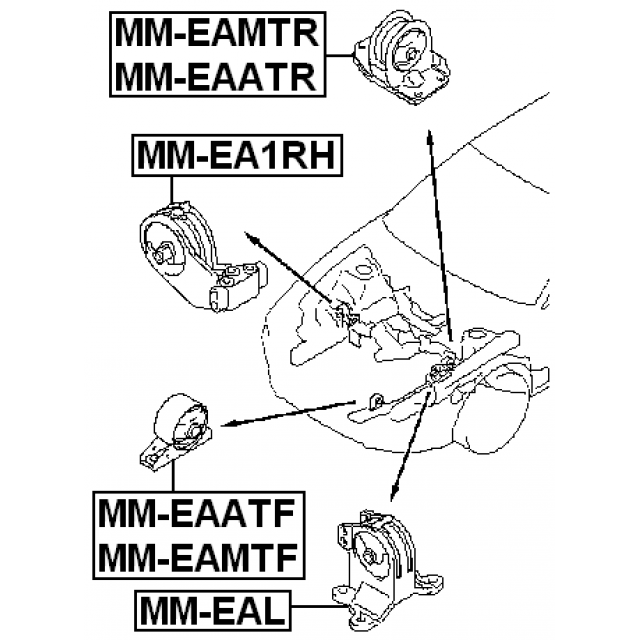 MM-EAMTR
MM-EAATR

MM-EA1RH

MM-EAATF
MM-EAMTF

MM-EAL