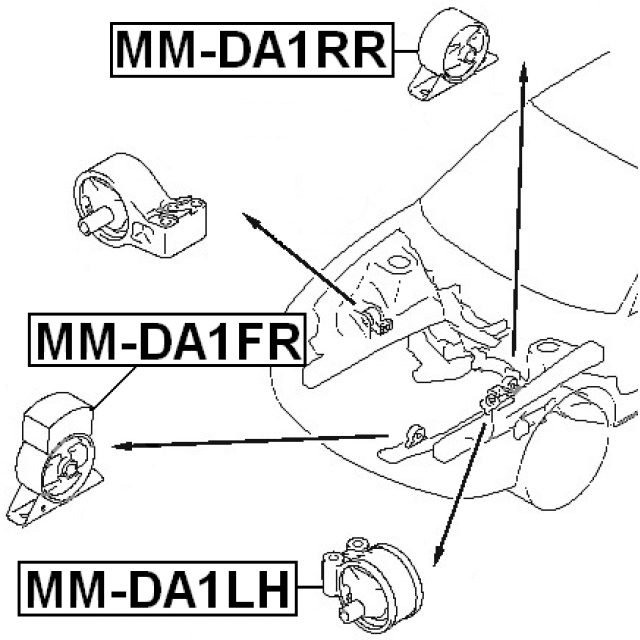 MM-DA1RR

MM-DA1FR

MM-DA1LH