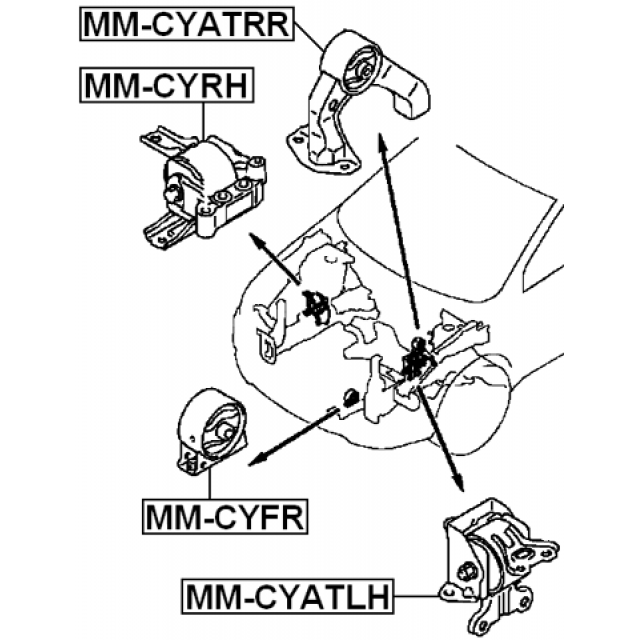 MM-CYATRR

MM-CYRH

MM-CYFR

MM-CYATLH