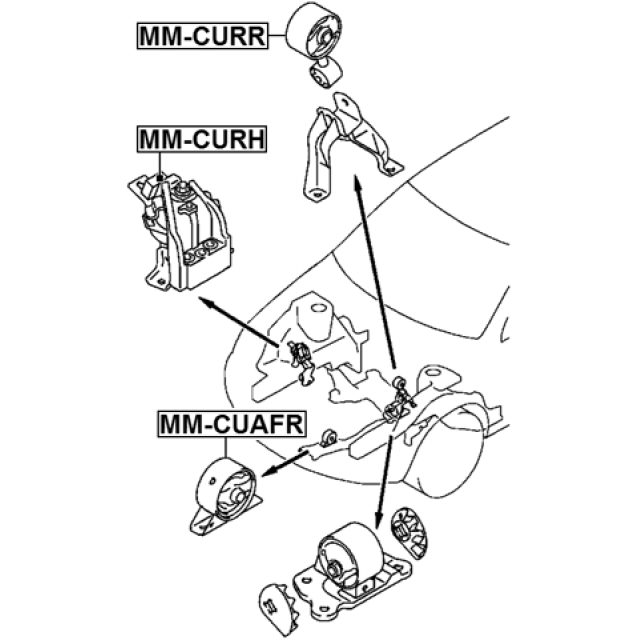 MM-CURR

MM-CURH

MM-CUAFR