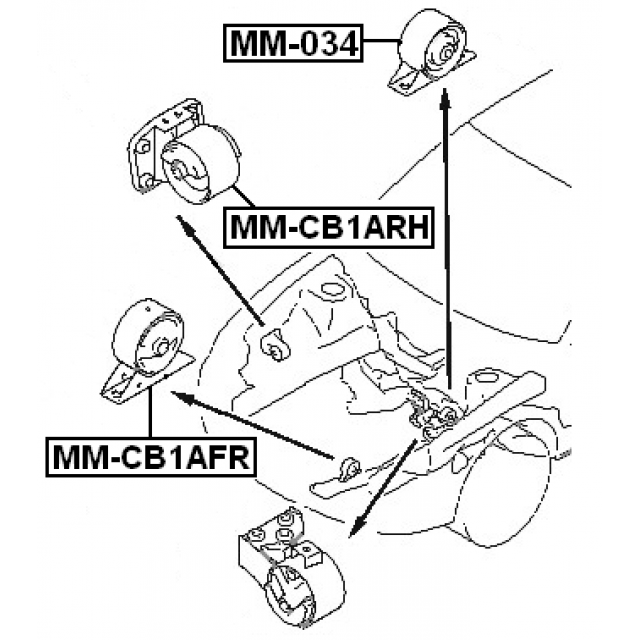 MM-034

MM-CB1ARH

MM-CB1AFR