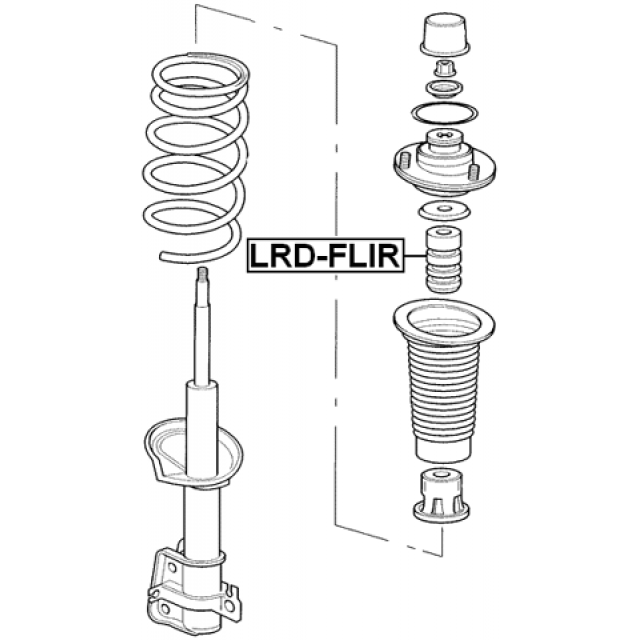 LRD-FLIR