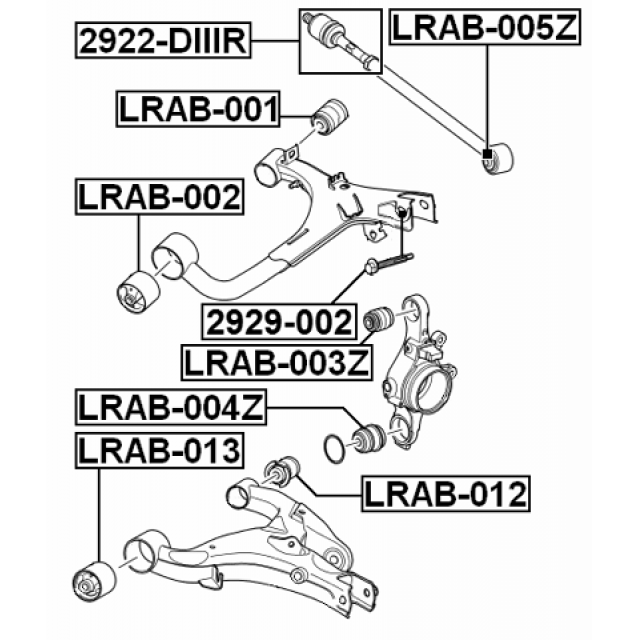 2922-DIIIR
LRAB-005Z
LRAB-001
LRAB-002
2929-002
LRAB-003Z
LRAB-004Z
LRAB-013
LRAB-012