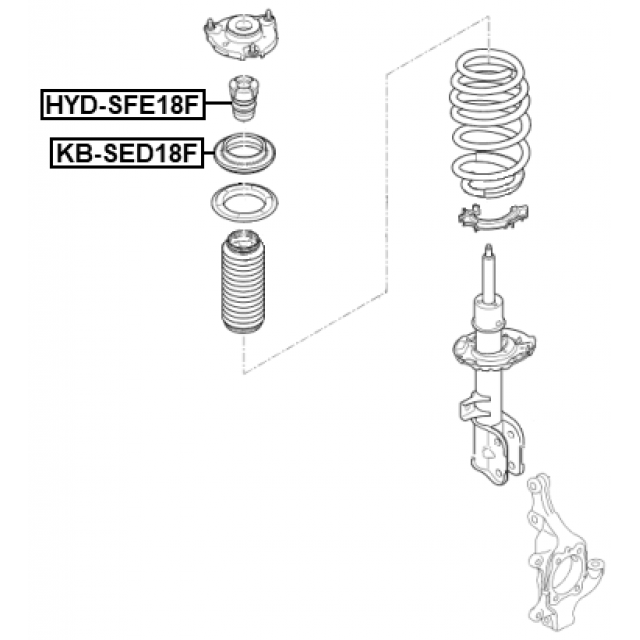 HYD-SFE18F
KB-SED18F