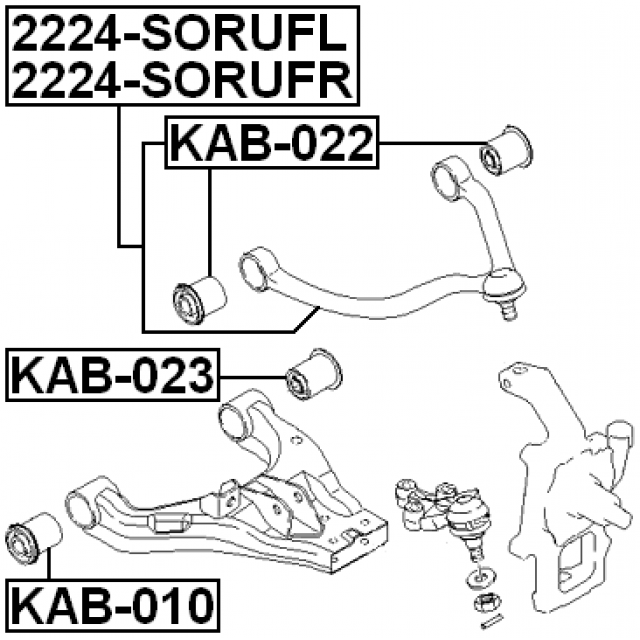 2224-SORUFL
2224-SORUFR

KAB-022

KAB-023

KAB-010