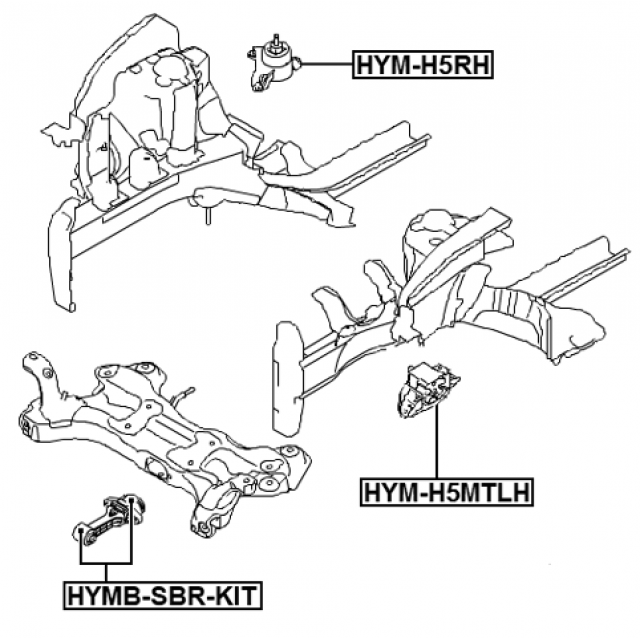 HYM-H5RH

HYM-H5MTLH

HYMB-SBR-KIT