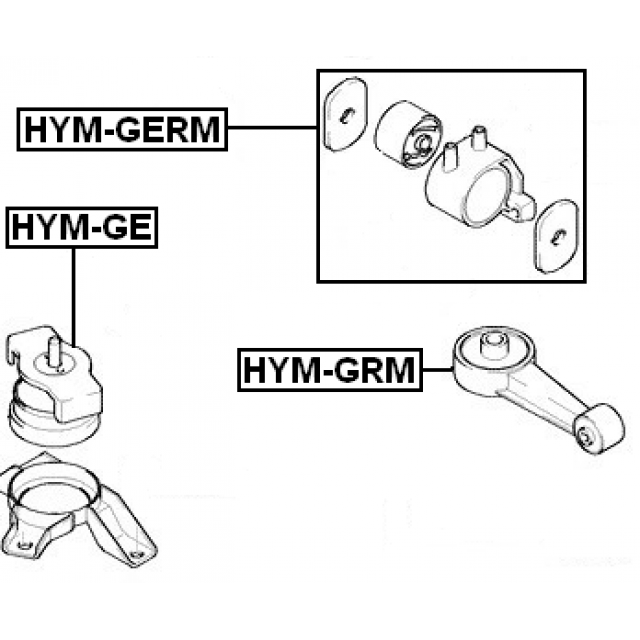 HYM-GERM

HYM-GE

HYM-GRM