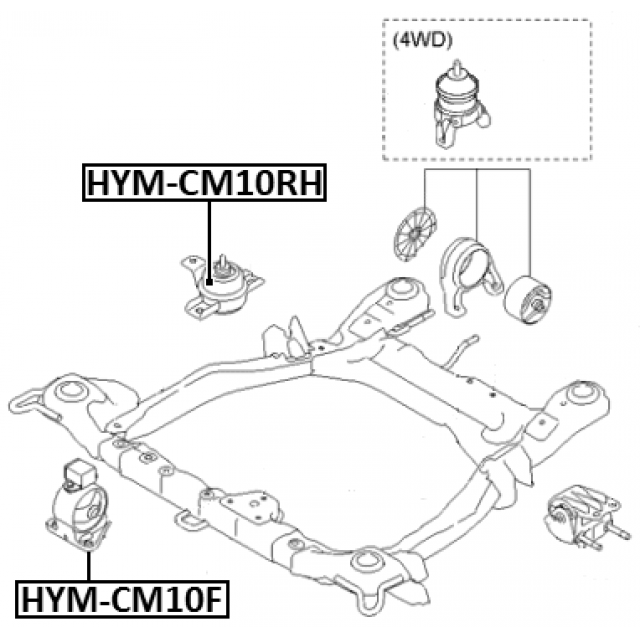 (4WD)

HYM-CM10RH

HYM-CM10F