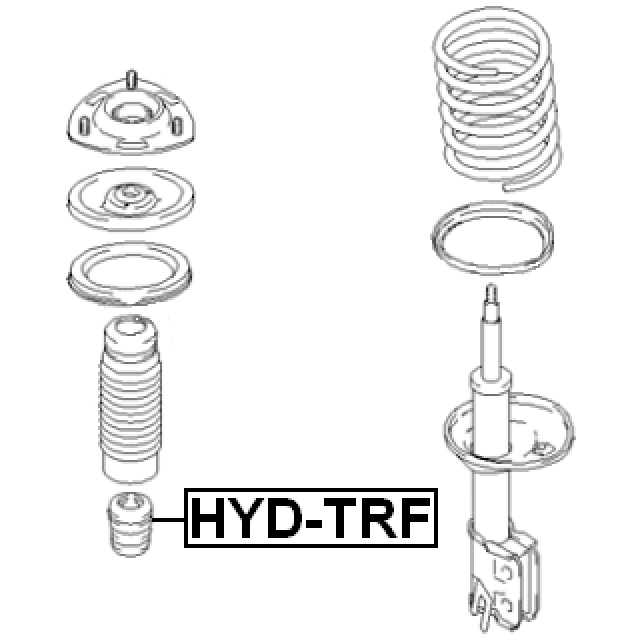 HYD-TRF