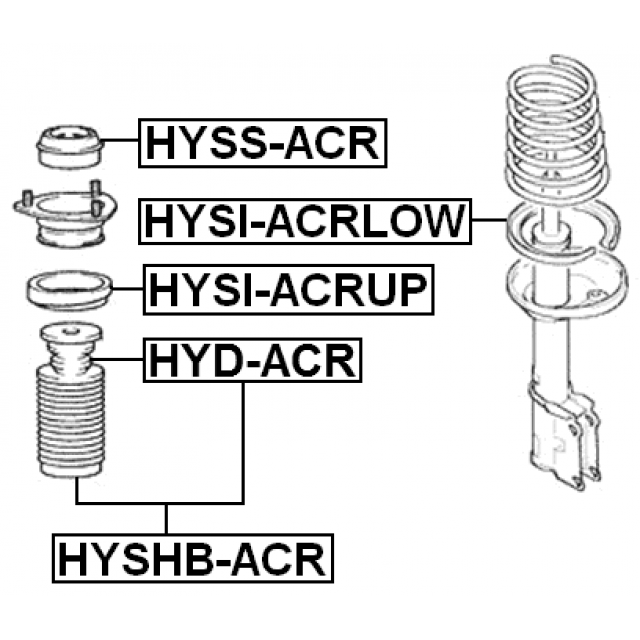 HYSS-ACR
HYSI-ACRLOW
HYSI-ACRUP
HYD-ACR
HYSHB-ACR