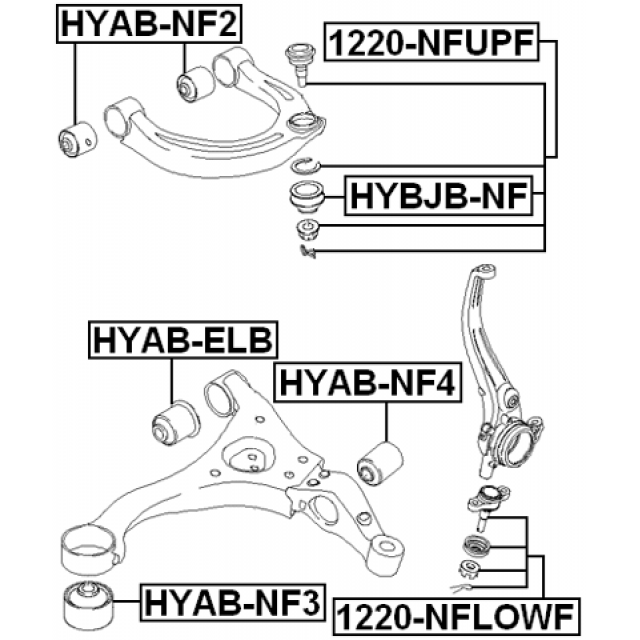 HYAB-NF2
1220-NFUPF
HYBJB-NF
HYAB-ELB
HYAB-NF4
HYAB-NF3
1220-NFLOWF