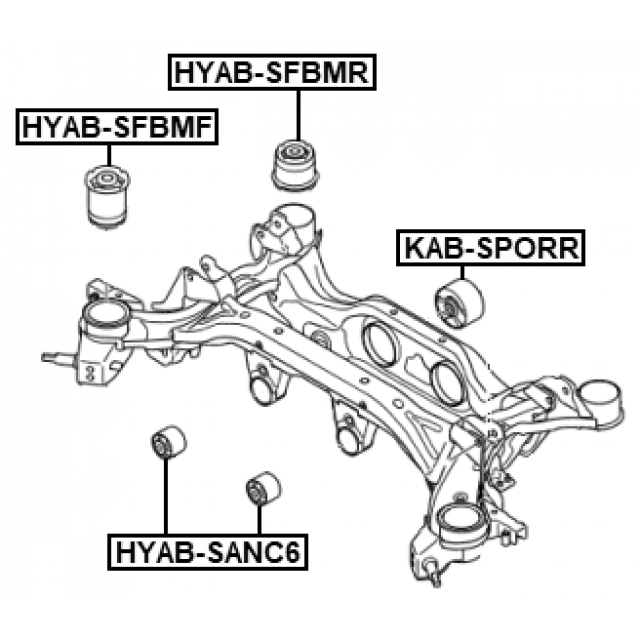 HYAB-SFBMR

HYAB-SFBMF

KAB-SPORR

HYAB-SANC6