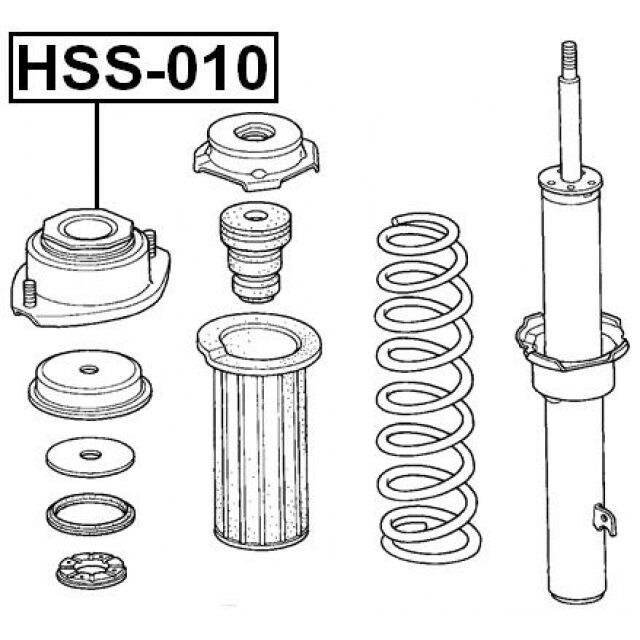 HSS-010