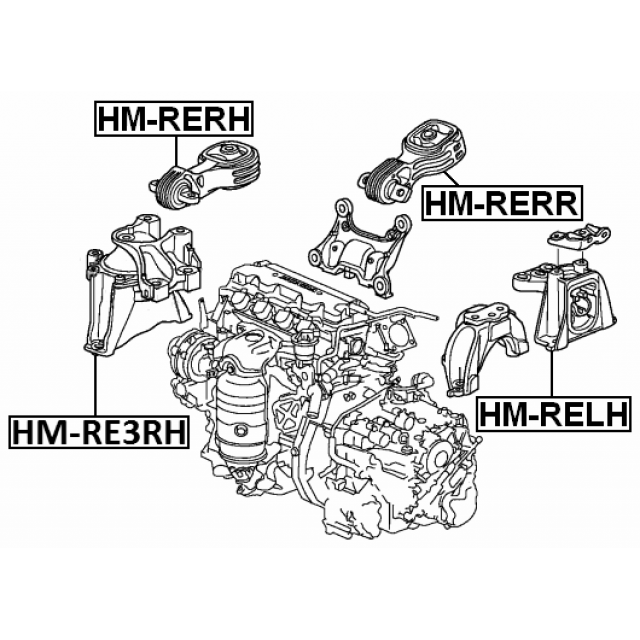 HM-RERH

HM-RERR

HM-RE3RH

HM-RELH