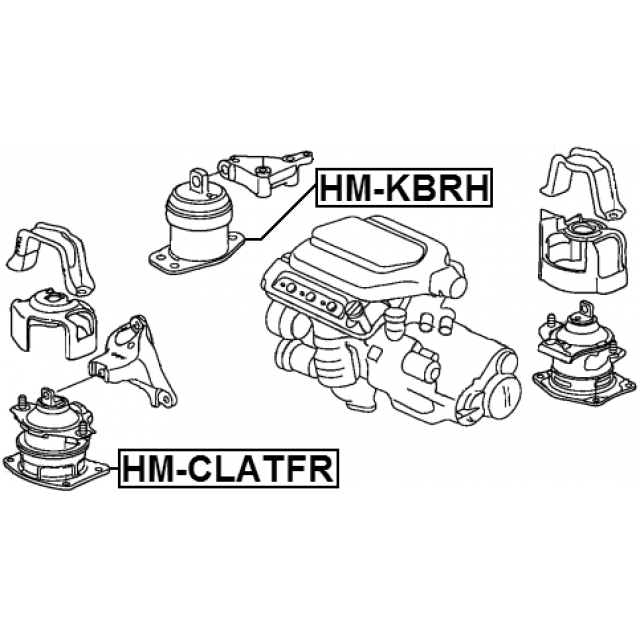 HM-KBRH

HM-CLATFR