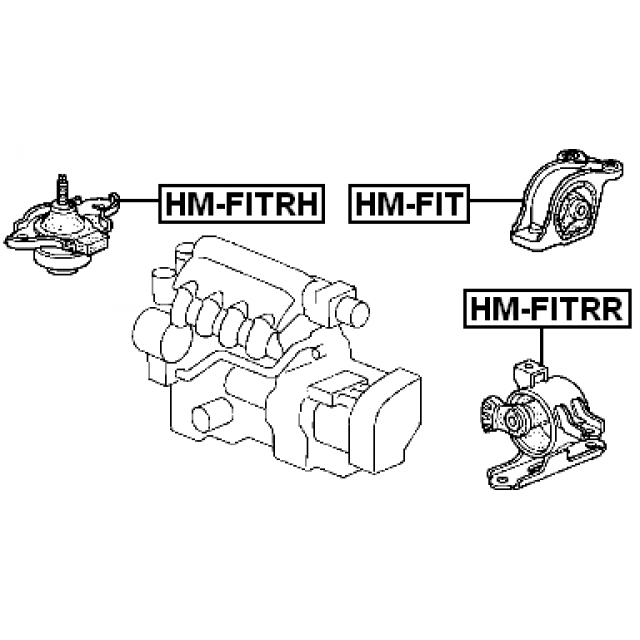 HM-FITRH
HM-FIT
HM-FITRR