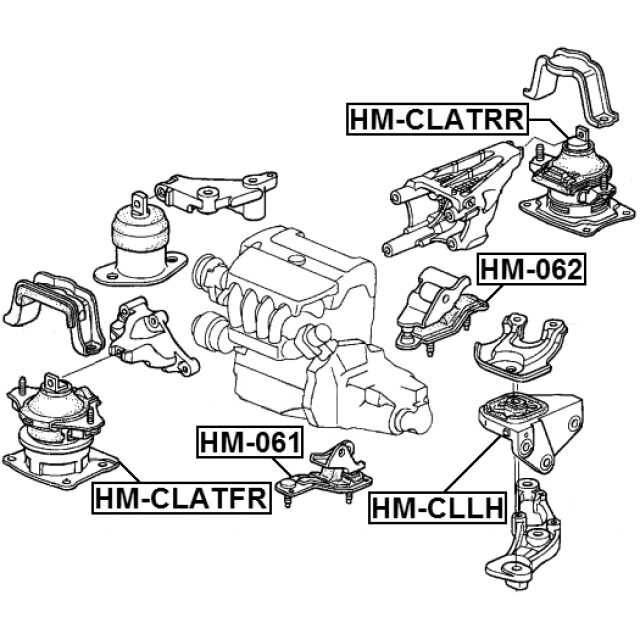 HM-CLATRR

HM-062

HM-061

HM-CLATFR

HM-CLLH