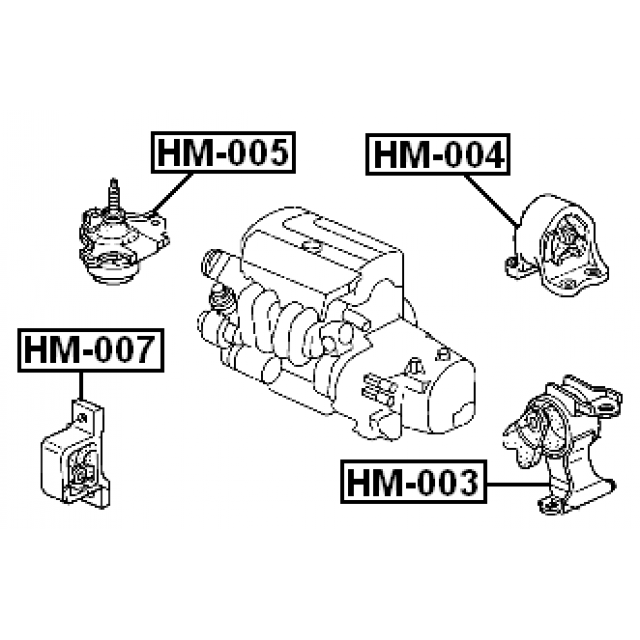 HM-005

HM-004

HM-007

HM-003