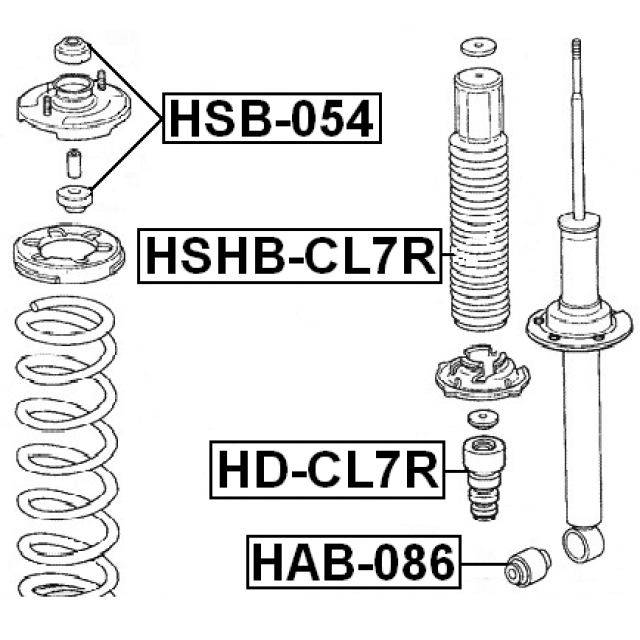 HSB-054

HSHB-CL7R

HD-CL7R

HAB-086