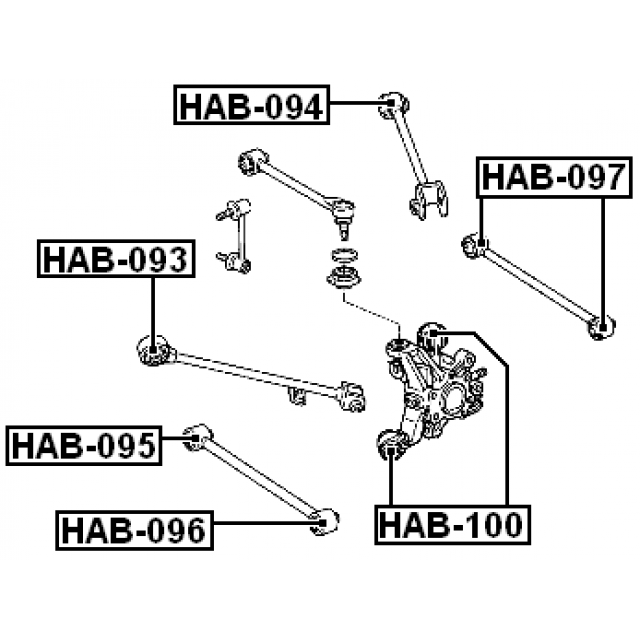 HAB-094

HAB-097

HAB-093

HAB-095

HAB-096

HAB-100