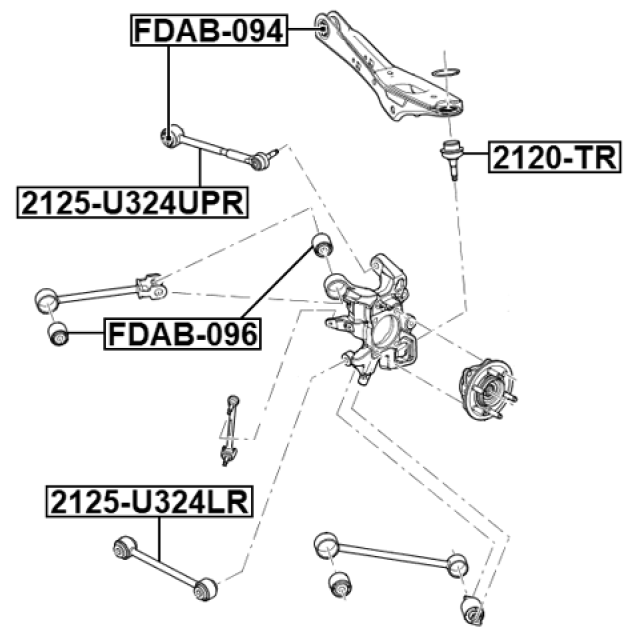 FDAB-094

2120-TR

2125-U324UPR

FDAB-096

2125-U324LR