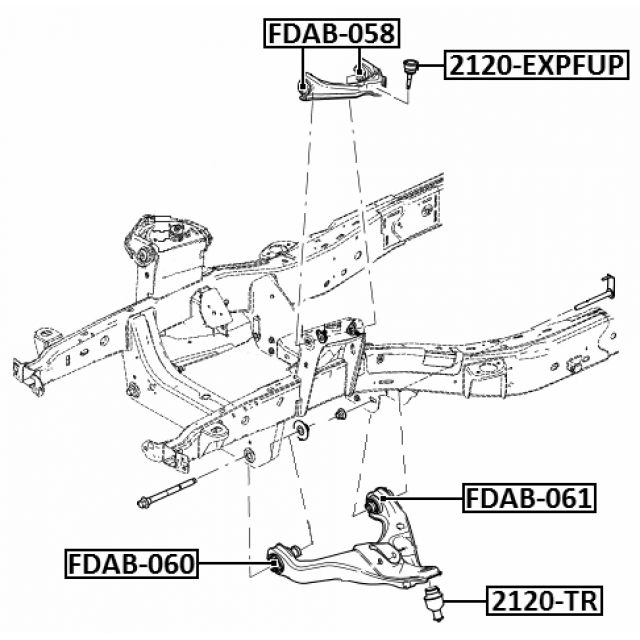 FDAB-058
2120-EXPFUP
FDAB-061
FDAB-060
2120-TR