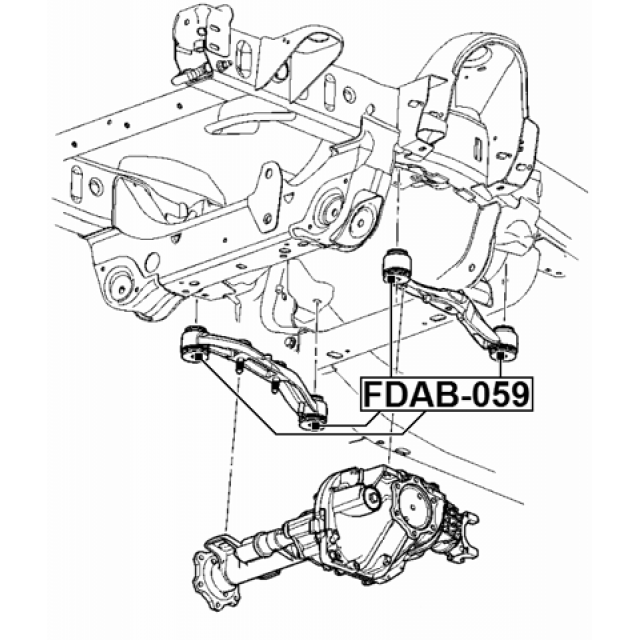 FDAB-059