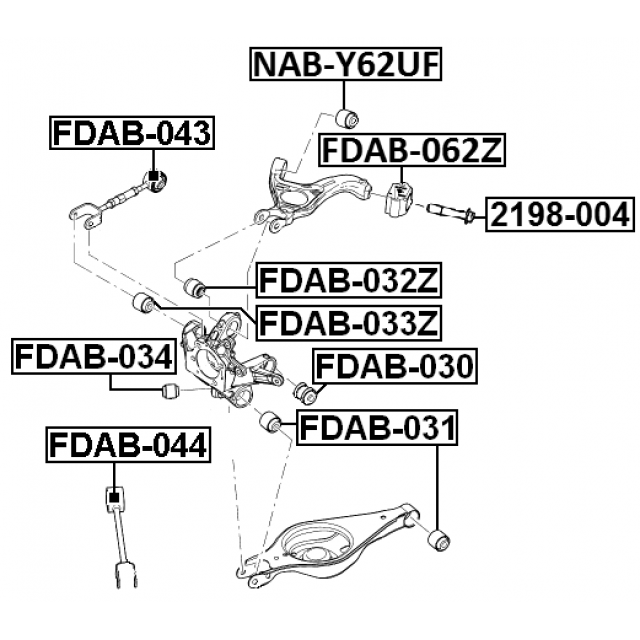 NAB-Y62UF
FDAB-043
FDAB-062Z
2198-004
FDAB-032Z
FDAB-033Z
FDAB-034
FDAB-030
FDAB-031
FDAB-044