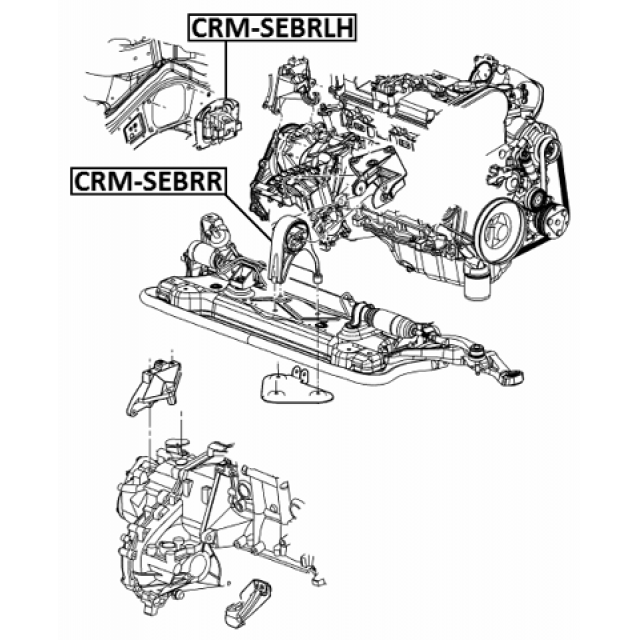 CRM-SEBRLH

CRM-SEBRR