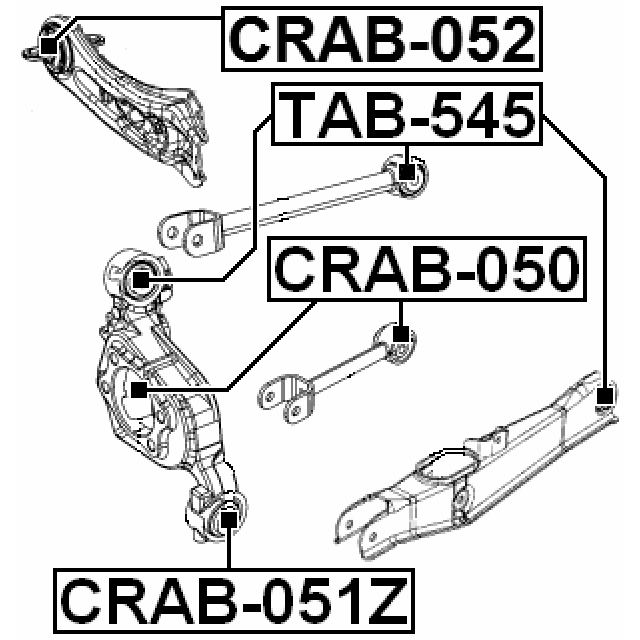 CRAB-052

TAB-545

CRAB-050

CRAB-051Z