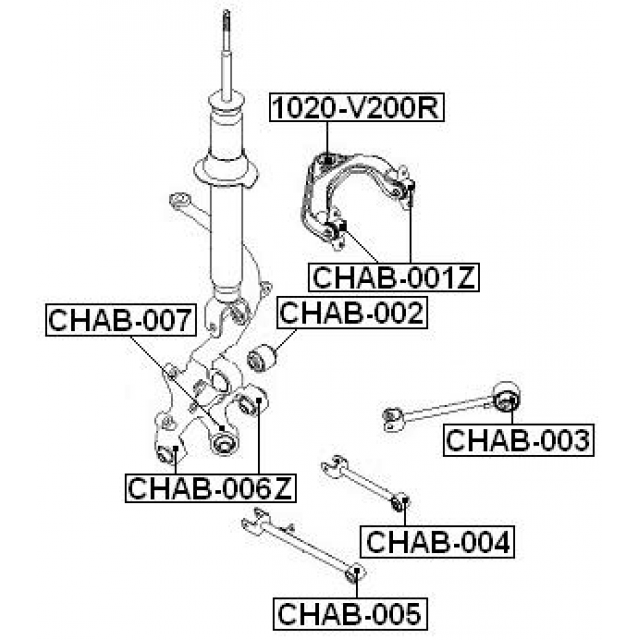 1020-V200R

CHAB-001Z

CHAB-007

CHAB-002

CHAB-003

CHAB-006Z

CHAB-004

CHAB-005